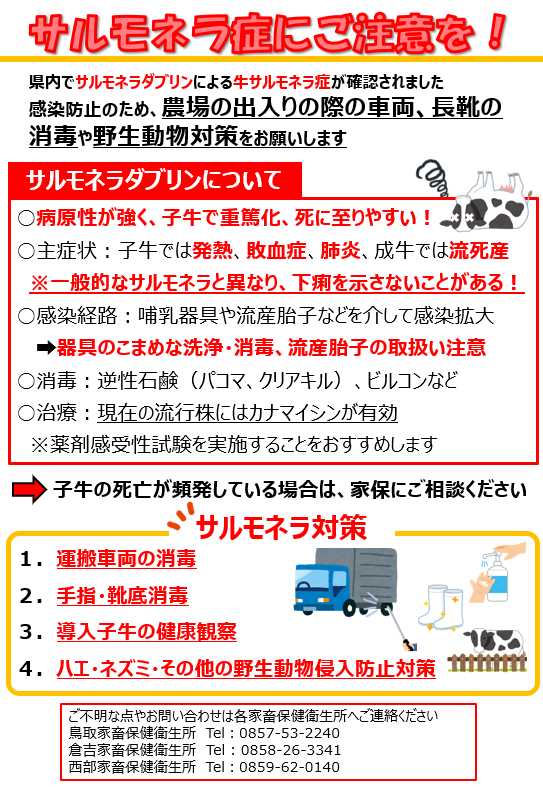 サルモネラ症にご注意を！

県内でサルモネラダブリンによる牛サルモネラ症が確認されました
感染防止のため、農場の出入りの際の車両、長靴の消毒や野生動物対策をお願いします

サルモネラダブリンについて

○病原性が強く、子牛で重篤化、死に至りやすい！
○主症状：子牛では発熱、敗血症、肺炎、成牛では流死産
※一般的なサルモネラと異なり、下痢を示さないことがある！
○感染経路：哺乳器具や流産胎子などを介して感染拡大
➡器具のこまめな洗浄・消毒、流産胎子の取扱い注意
○消毒：逆性石鹸（パコマ、クリアキル）、ビルコンなど
○治療：現在の流行株にはカナマイシンが有効
※薬剤感受性試験を実施することをおすすめします

子牛の死亡が頻発している場合は、家保にご相談ください

サルモネラ対策

1．運搬車両の消毒
2．手指・靴底消毒
3．導入子牛の健康観察
4．ハエ・ネズミ・その他の野生動物侵入防止対策

ご不明な点やお問い合わせは各家畜保健衛生所へご連絡ください
鳥取家畜保健衛生所 Tel：0857-53-2240
倉吉家畜保健衛生所 Tel：0858-26-3341
西部家畜保健衛生所 Tel：0859-62-0140